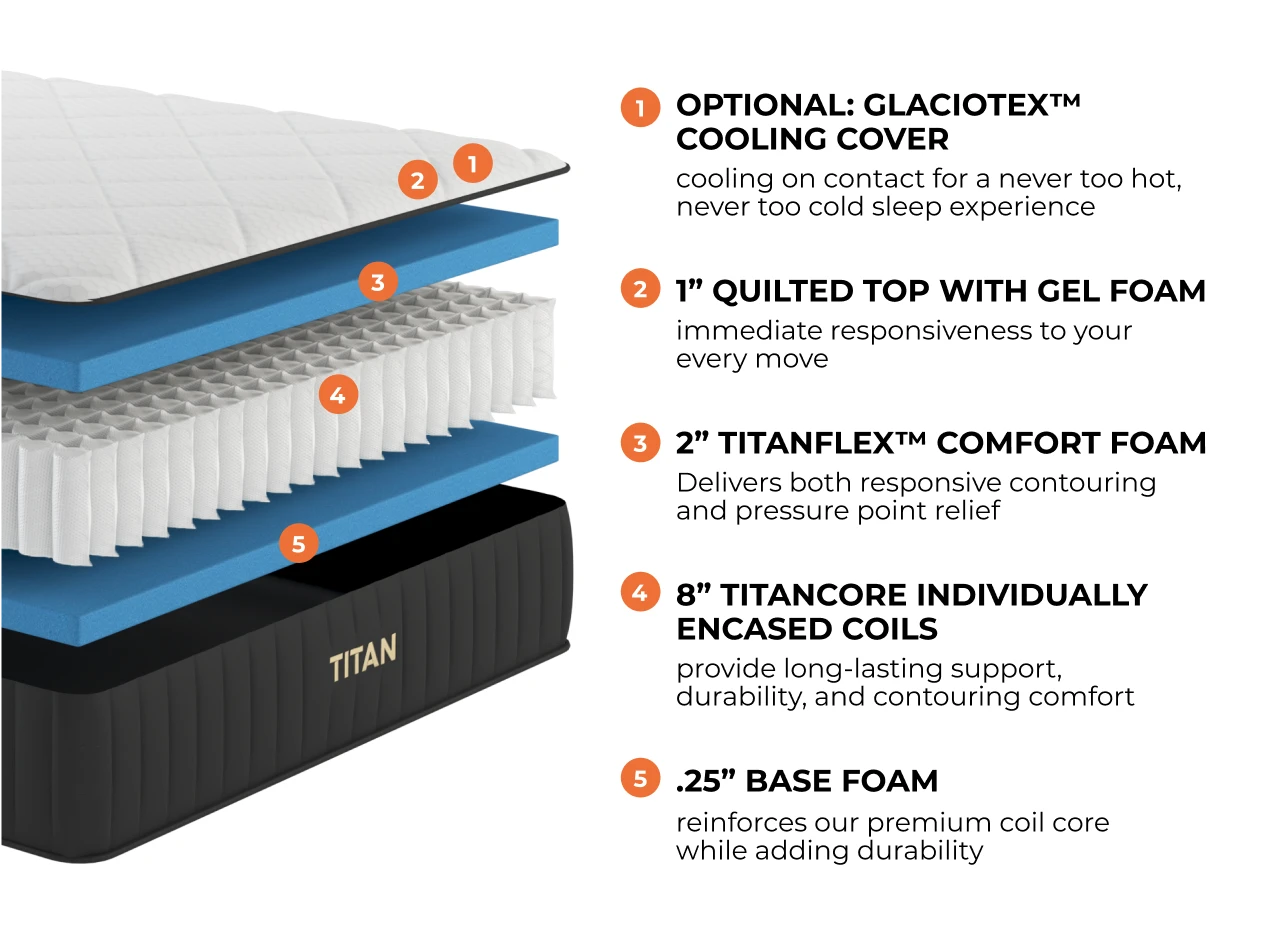 2
1
3
4
5
TITAN

1 OPTIONAL: GLACIOTEX™ COOLING COVER
cooling on contact for a never too hot, never too cold sleep experience

2 1” QUILTED TOP WITH GEL FOAM
immediate responsiveness to your every move

3 2” TITANFLEX™ COMFORT FOAM
Delivers both responsive contouring and pressure point relief

4 8” TITANCORE INDIVIDUALLY ENCASED COILS
provide long-lasting support, durability, and contouring comfort

5 .25” BASE FOAM
reinforces our premium coil core while adding durability